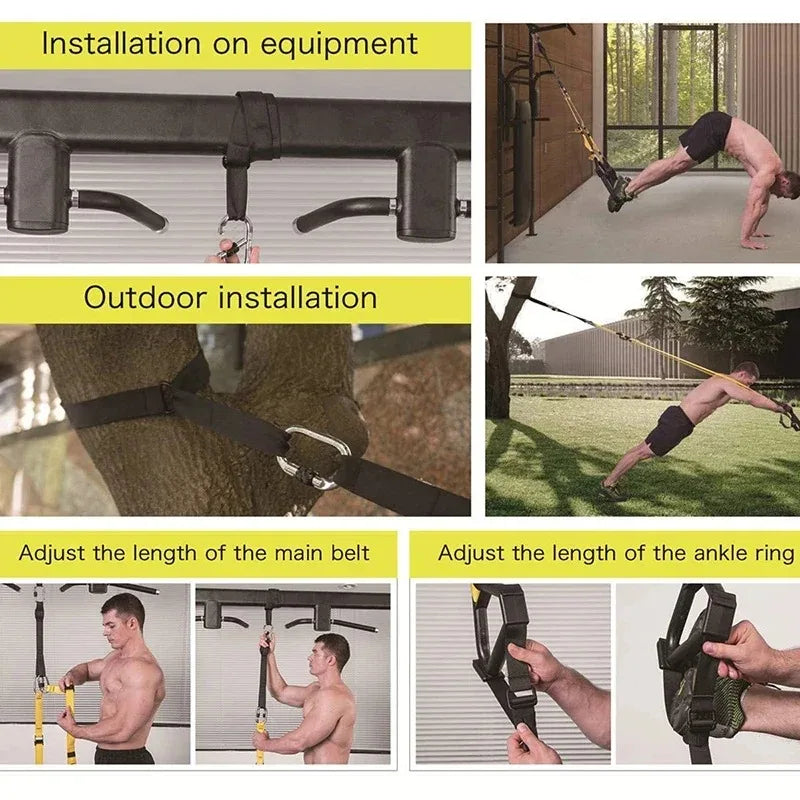 Installation on equipment

Outdoor installation

Adjust the length of the main belt

Adjust the length of the ankle ring