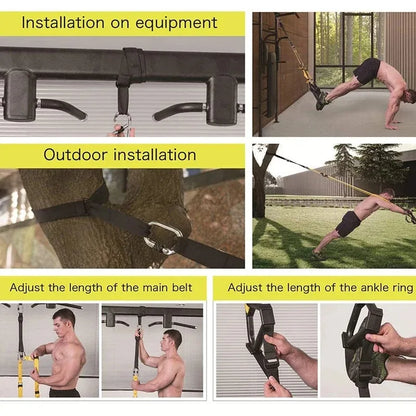 Installation on equipment

Outdoor installation

Adjust the length of the main belt

Adjust the length of the ankle ring